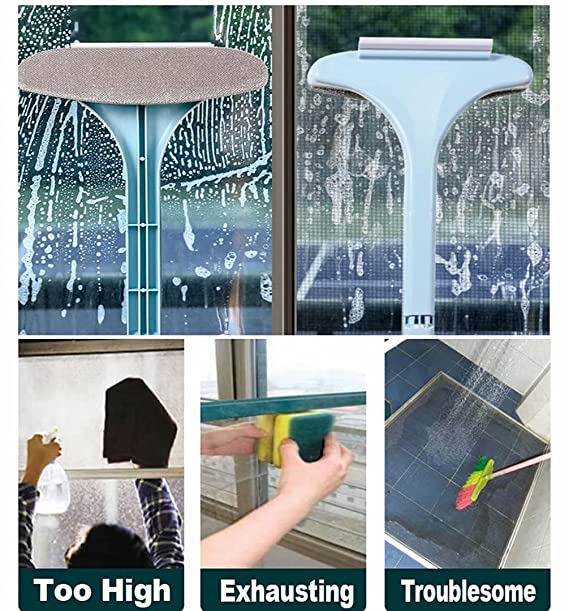 Too High

Exhausting

Troublesome